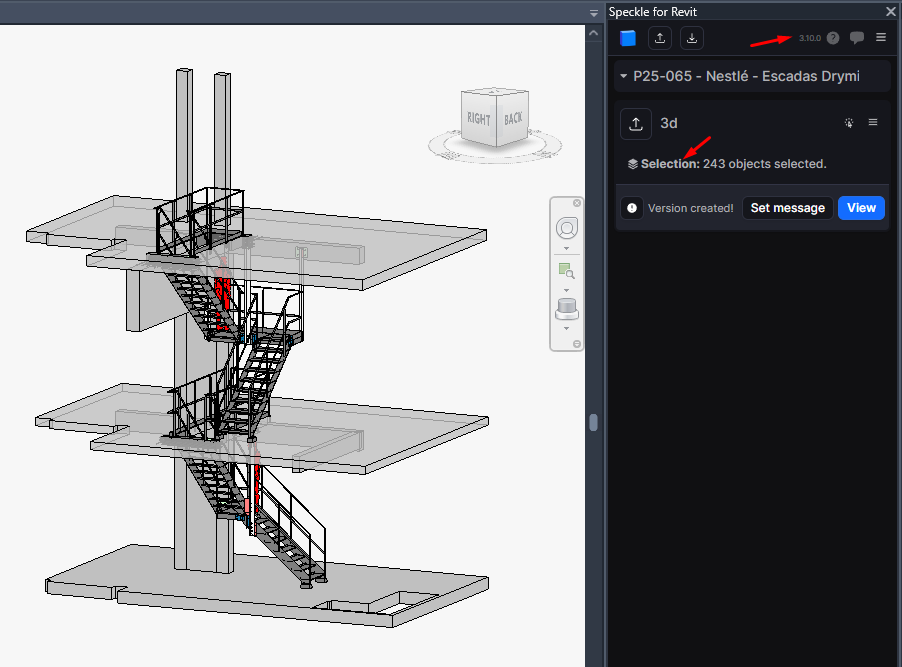 RIGHT BACK

Speckle for Revit

3.10.0

P25-065 - Nestlé - Escadas Drymi

3d

Selection: 243 objects selected.

Version created!

Set message

View